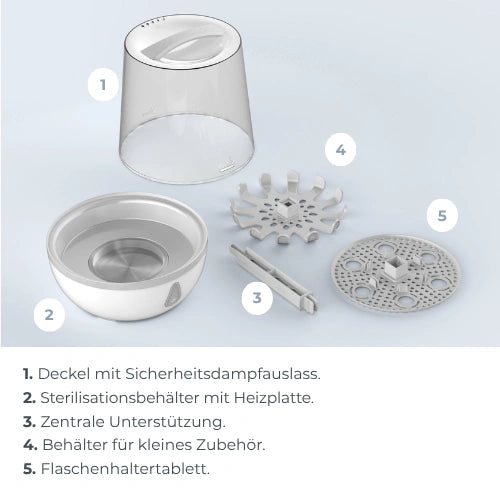 1

4

5

3

2

1. Deckel mit Sicherheitsdampfauslass.
2. Sterilisationsbehälter mit Heizplatte.
3. Zentrale Unterstützung.
4. Behälter für kleines Zubehör.
5. Flaschenhaltertablett.