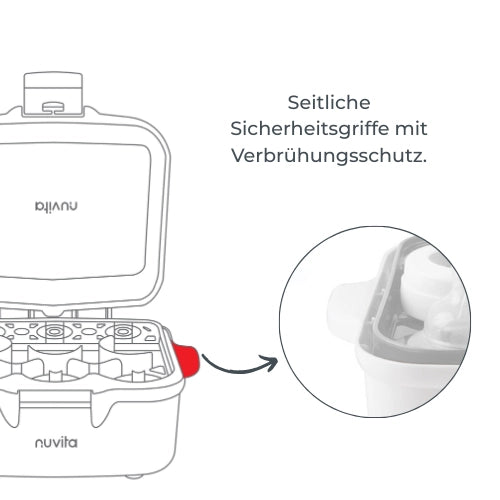 Seitliche Sicherheitsgriffe mit Verbrühungsschutz.

nuvita

nuvita