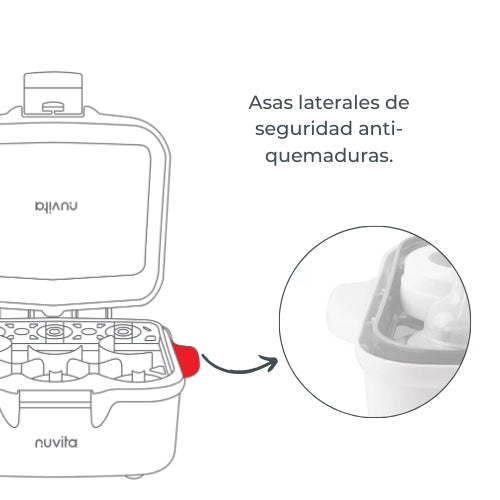 Asas laterales de seguridad anti-quemaduras.

nuvita

nuvita