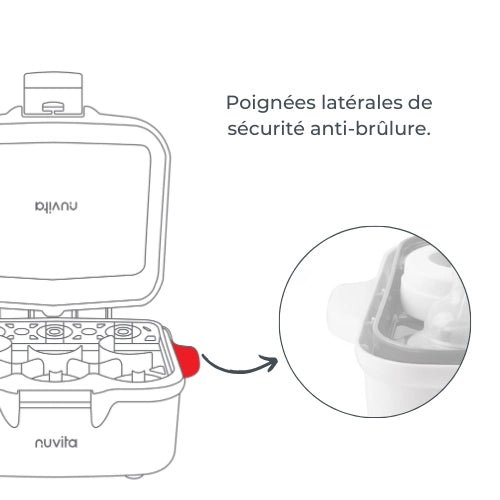 Poignées latérales de sécurité anti-brûlure.

nuvita

nuvita