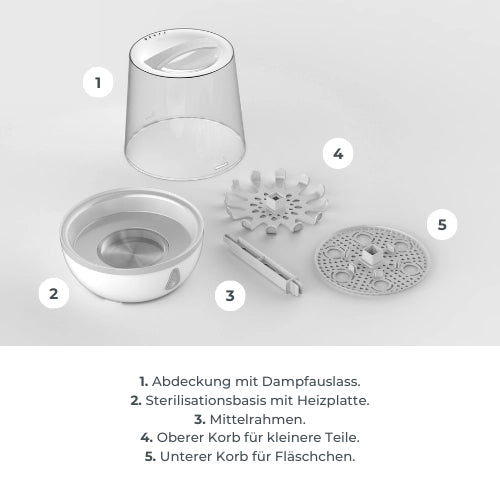 1

4

5

2

3

1. Abdeckung mit Dampfauslass.
2. Sterilisationsbasis mit Heizplatte.
3. Mittelrahmen.
4. Oberer Korb für kleinere Teile.
5. Unterer Korb für Fläschchen.