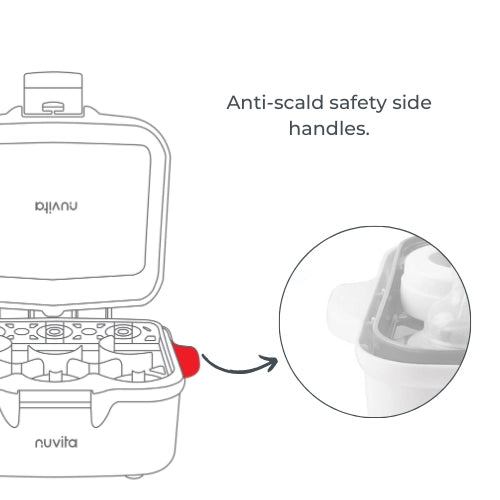 Anti-scald safety side handles.

nuvita

nuvita