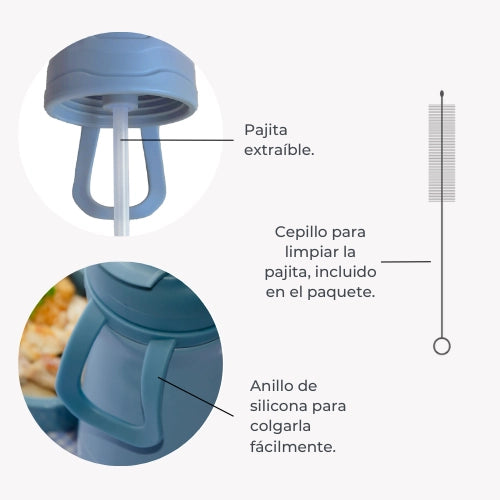 Pajita extraíble.

Cepillo para limpiar la pajita, incluido en el paquete.

Anillo de silicona para colgarla fácilmente.